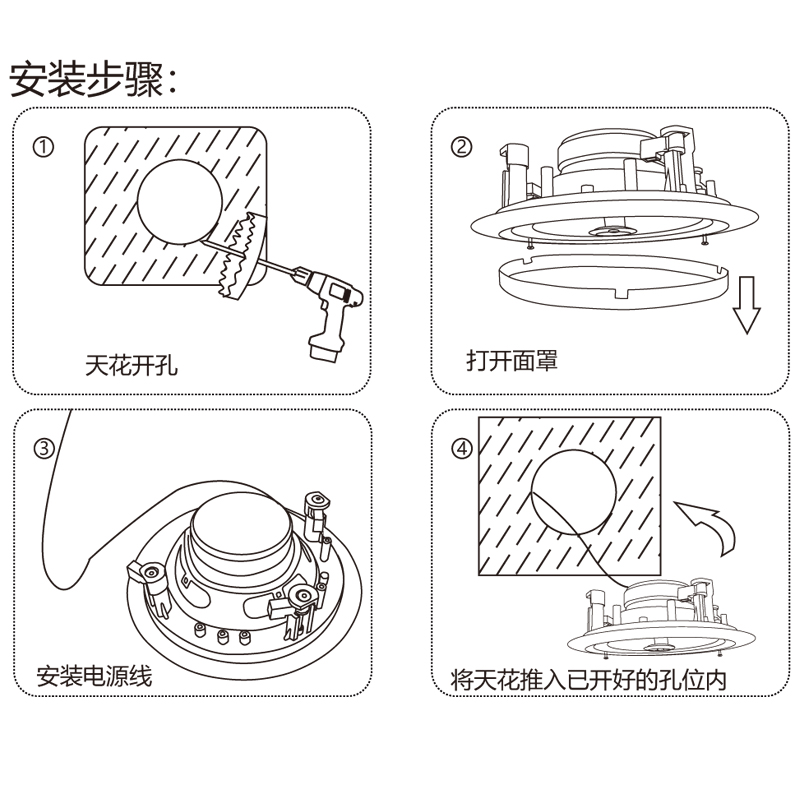 安装步骤：

①

天花开孔

②

打开面罩

③

安装电源线

④

将天花推入已开好的孔位内